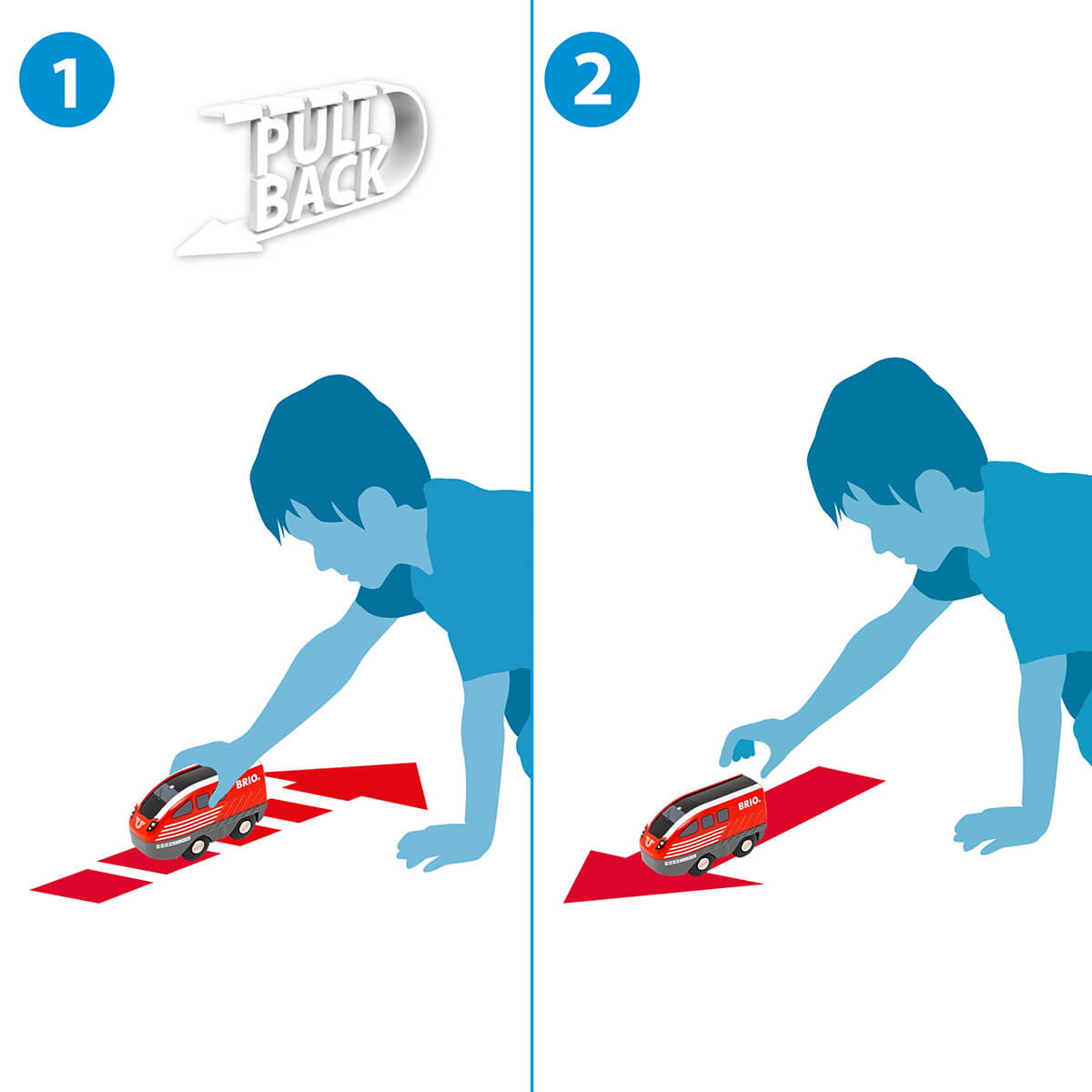 1

PULL BACK

BRIO

2

BRIO